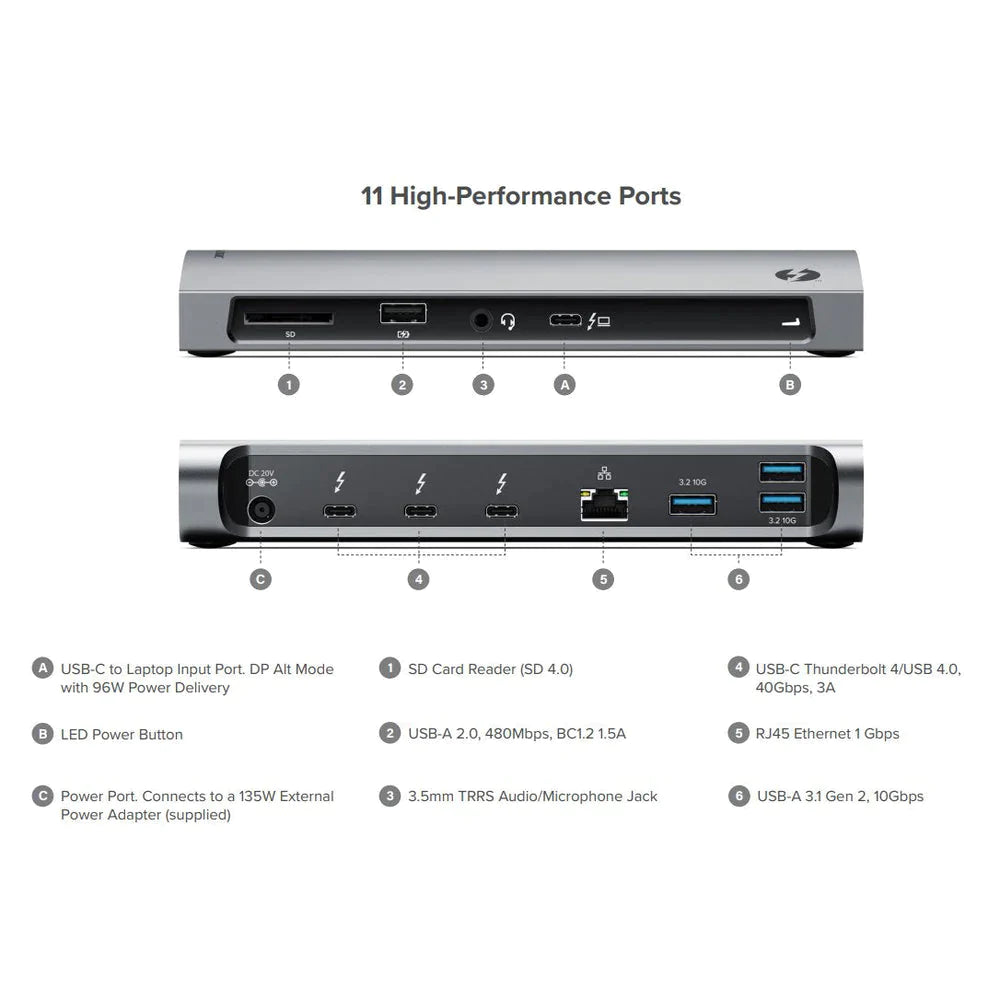 11 High-Performance Ports

SD

1 2 3 A B

DC 20V

3.2 10G

3.2 10G

C 4 5 6

A USB-C to Laptop Input Port. DP Alt Mode with 96W Power Delivery

B LED Power Button

C Power Port. Connects to a 135W External Power Adapter (supplied)

1 SD Card Reader (SD 4.0)

2 USB-A 2.0, 480Mbps, BC1.2 1.5A

3 3.5mm TRRS Audio/Microphone Jack

4 USB-C Thunderbolt 4/USB 4.0, 40Gbps, 3A

5 RJ45 Ethernet 1 Gbps

6 USB-A 3.1 Gen 2, 10Gbps